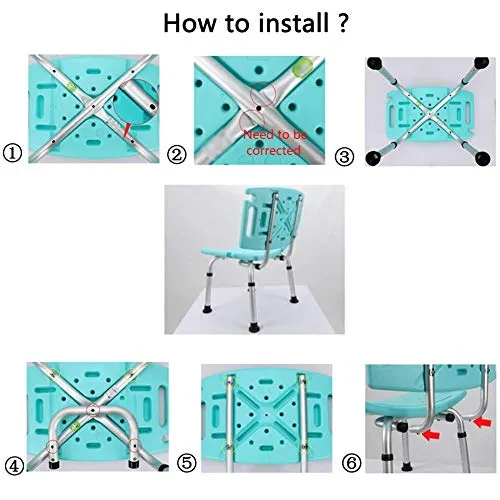 How to install ?

①

②

Need to be corrected

③

④

⑤

⑥